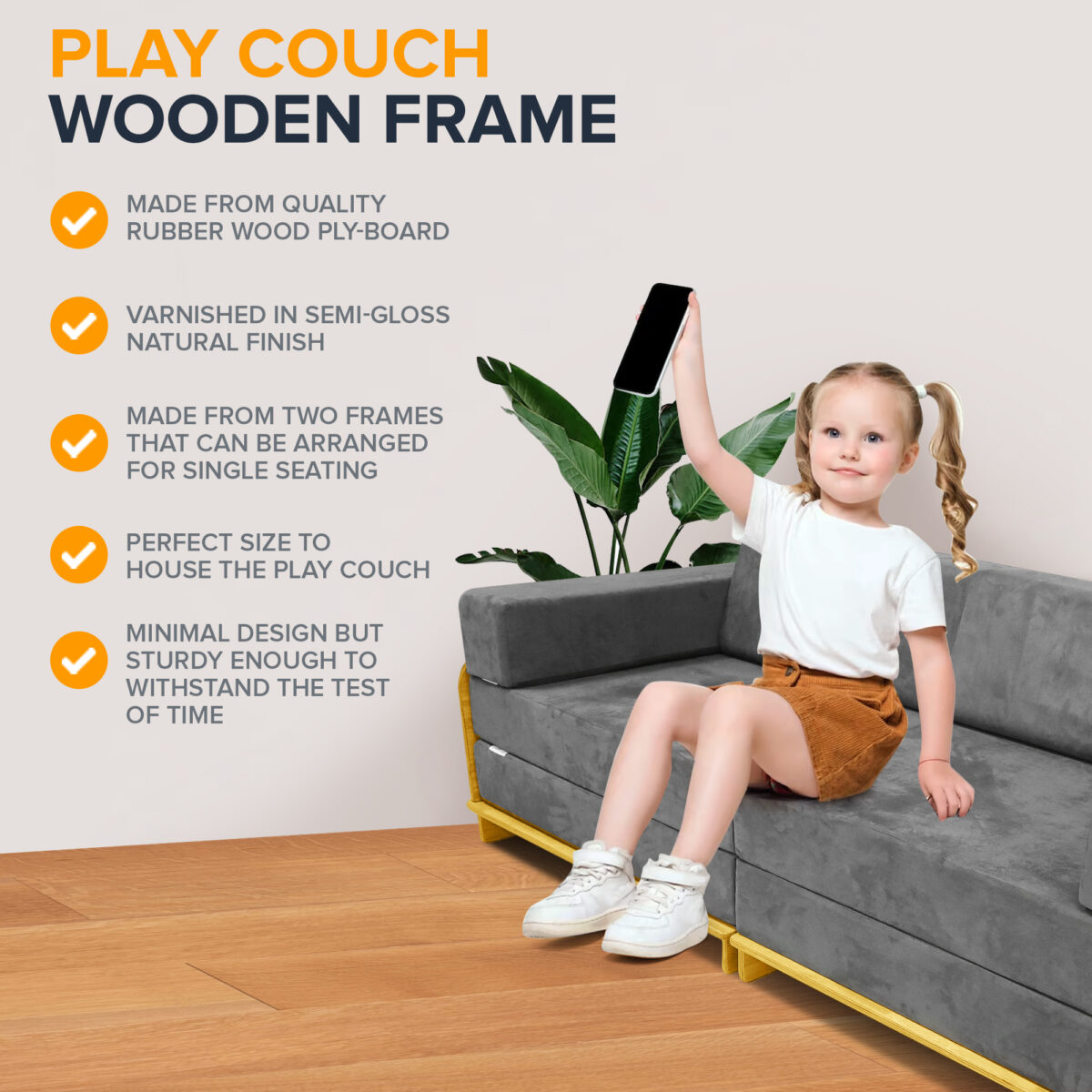 PLAY COUCH
WOODEN FRAME

MADE FROM QUALITY RUBBER WOOD PLY-BOARD

VARNISHED IN SEMI-GLOSS NATURAL FINISH

MADE FROM TWO FRAMES THAT CAN BE ARRANGED FOR SINGLE SEATING

PERFECT SIZE TO HOUSE THE PLAY COUCH

MINIMAL DESIGN BUT STURDY ENOUGH TO WITHSTAND THE TEST OF TIME