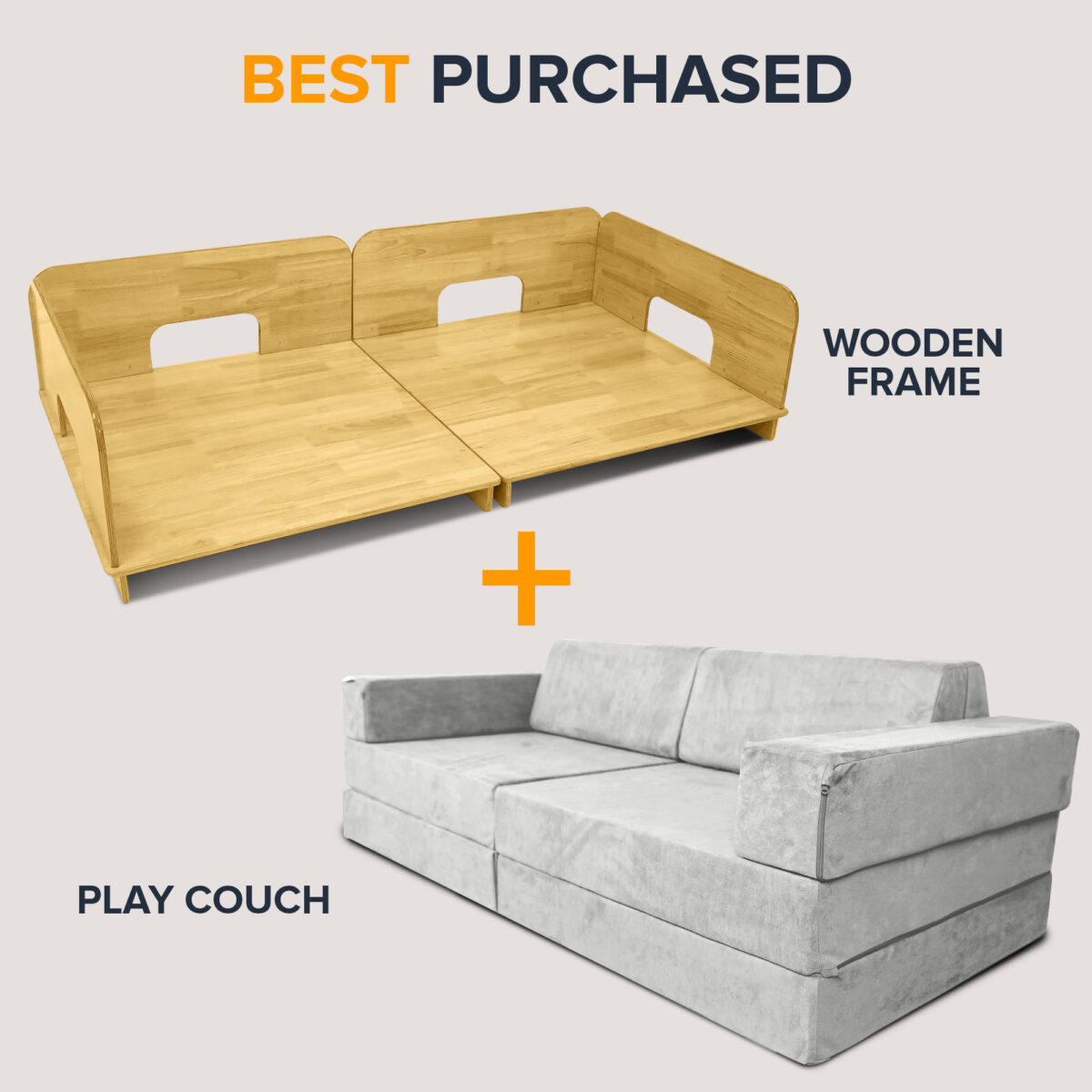 BEST PURCHASED

WOODEN FRAME

+

PLAY COUCH