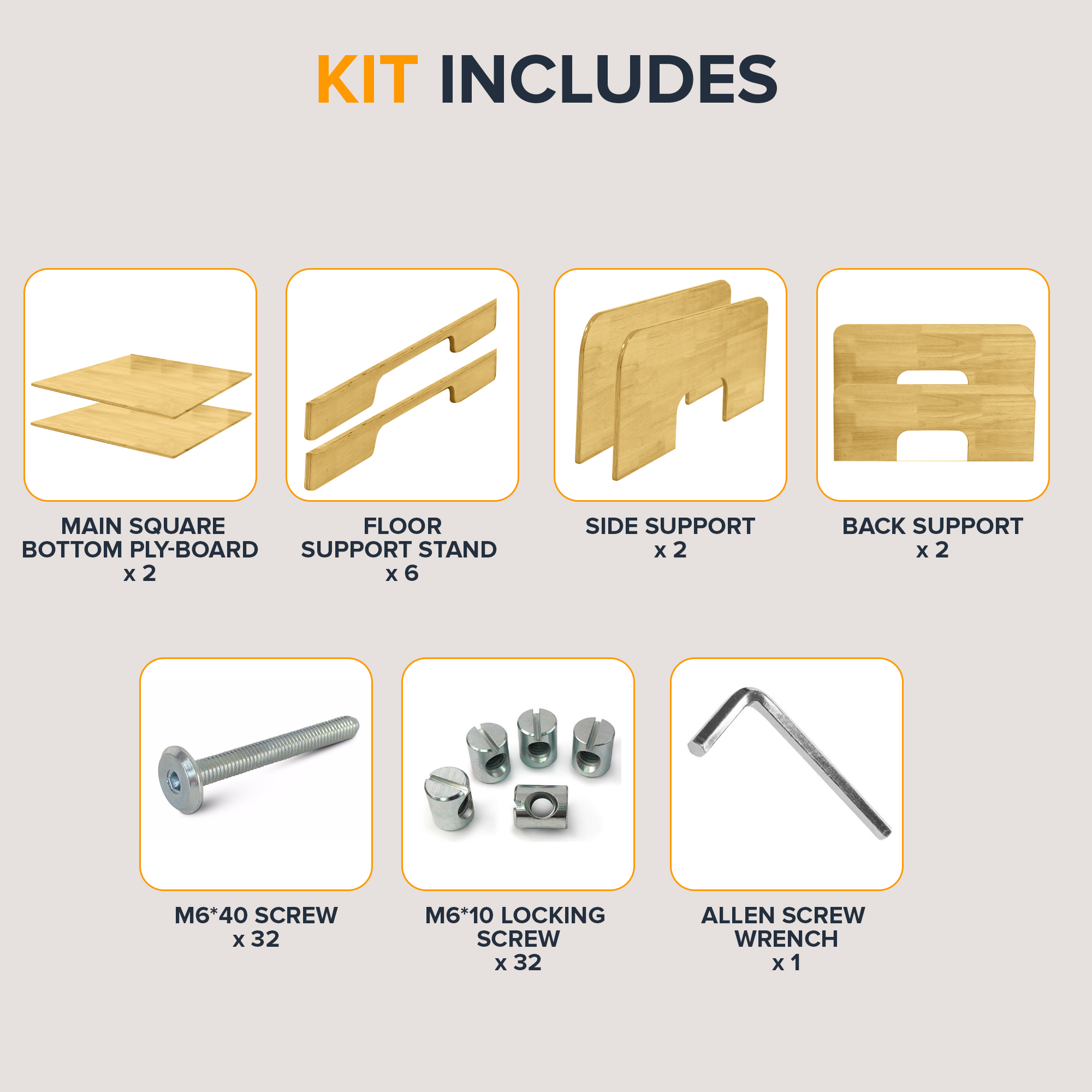 KIT INCLUDES

MAIN SQUARE BOTTOM PLY-BOARD
x 2

FLOOR SUPPORT STAND
x 6

SIDE SUPPORT
x 2

BACK SUPPORT
x 2

M6*40 SCREW
x 32

M6*10 LOCKING SCREW
x 32

ALLEN SCREW WRENCH
x 1