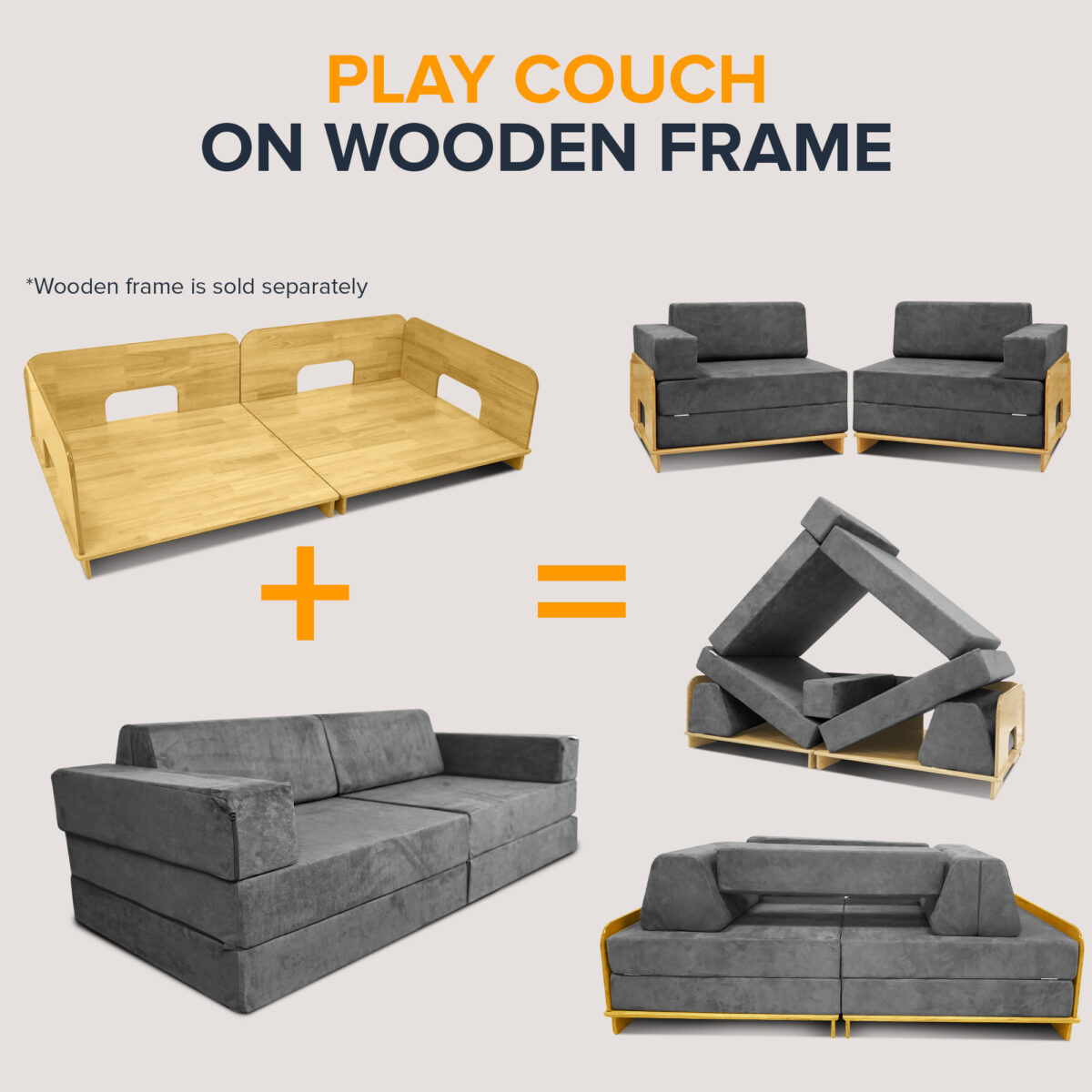 PLAY COUCH
ON WOODEN FRAME

*Wooden frame is sold separately

+

=