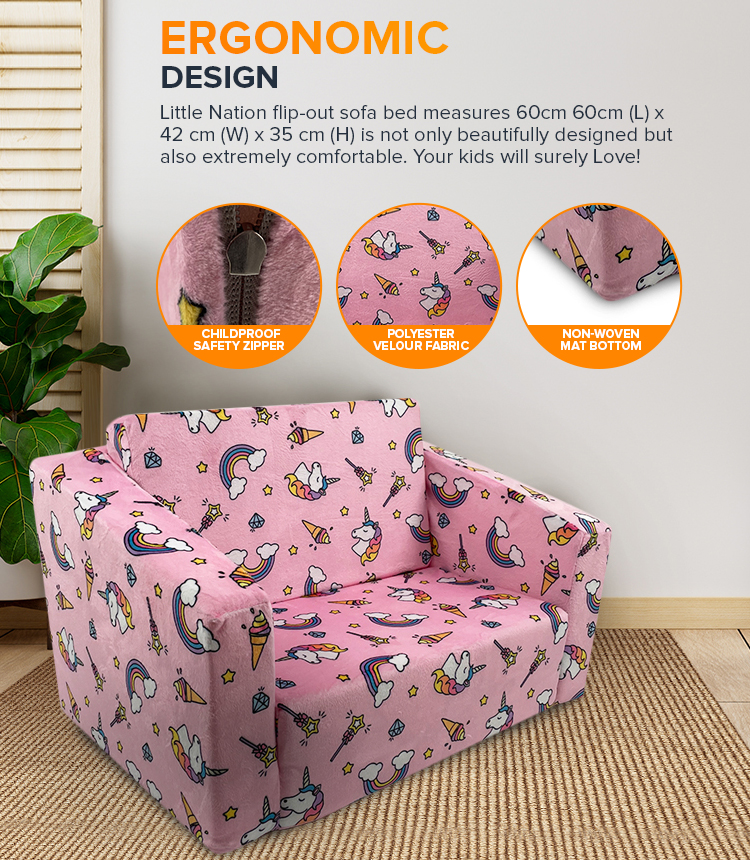 ERGONOMIC
DESIGN

Little Nation flip-out sofa bed measures 60cm 60cm (L) x 42 cm (W) x 35 cm (H) is not only beautifully designed but also extremely comfortable. Your kids will surely Love!

CHILDPROOF SAFETY ZIPPER

POLYESTER VELOUR FABRIC

NON-WOVEN MAT BOTTOM